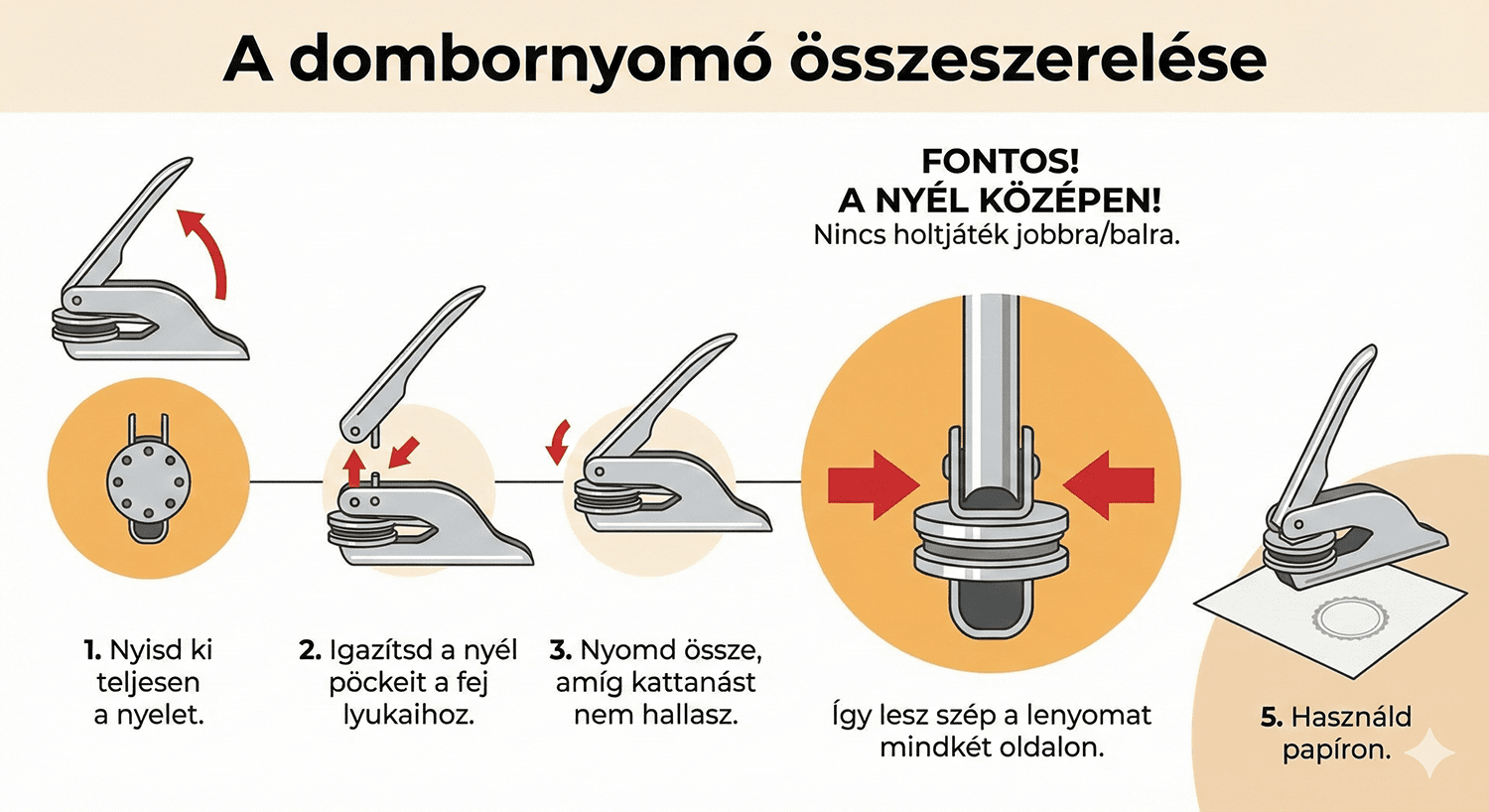 A dombornyomó összeszerelése

FONTOS!
A NYÉL KÖZÉPEN!
Nincs holtjáték jobbra/balra.

1. Nyisd ki teljesen a nyelet.

2. Igazítsd a nyél pöckeit a fej lyukaihoz.

3. Nyomd össze, amíg kattanást nem hallasz.

Így lesz szép a lenyomat mindkét oldalon.

5. Használd papíron.